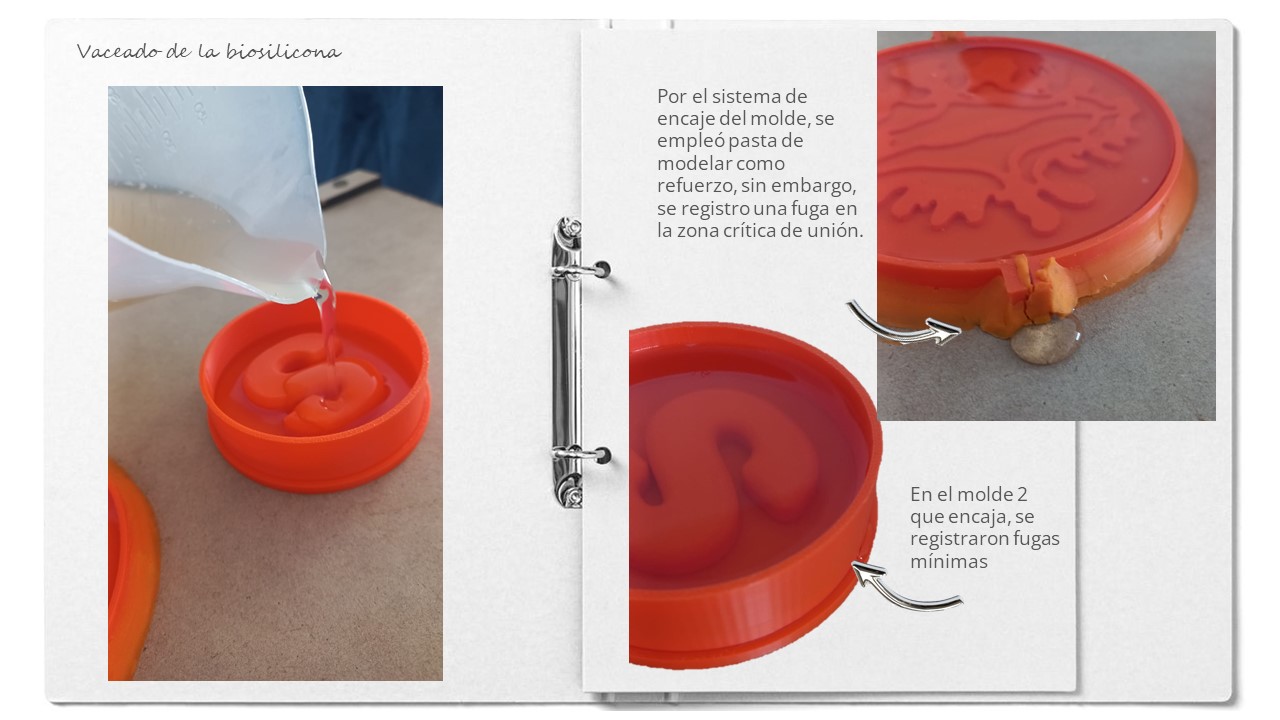 Vaceado de la biosilicona

Por el sistema de encaje del molde, se empleó pasta de modelar como refuerzo, sin embargo, se registro una fuga en la zona crítica de unión.

En el molde 2 que encaja, se registraron fugas mínimas